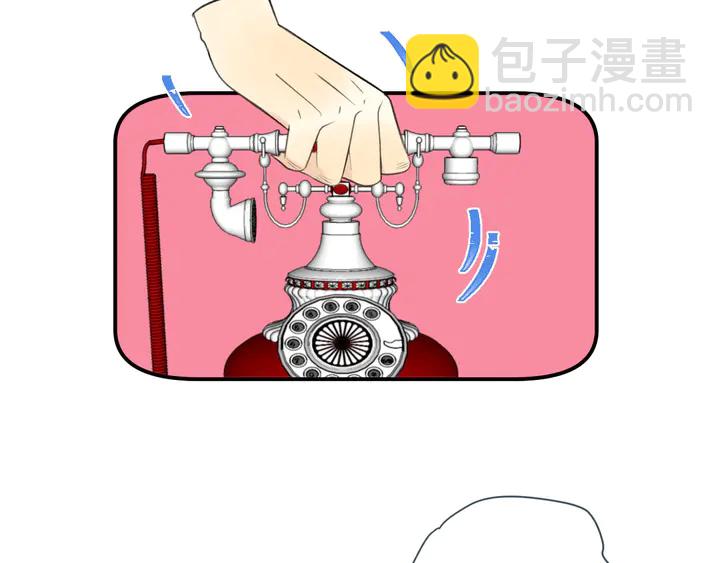 包子漫畫
baozimh.com